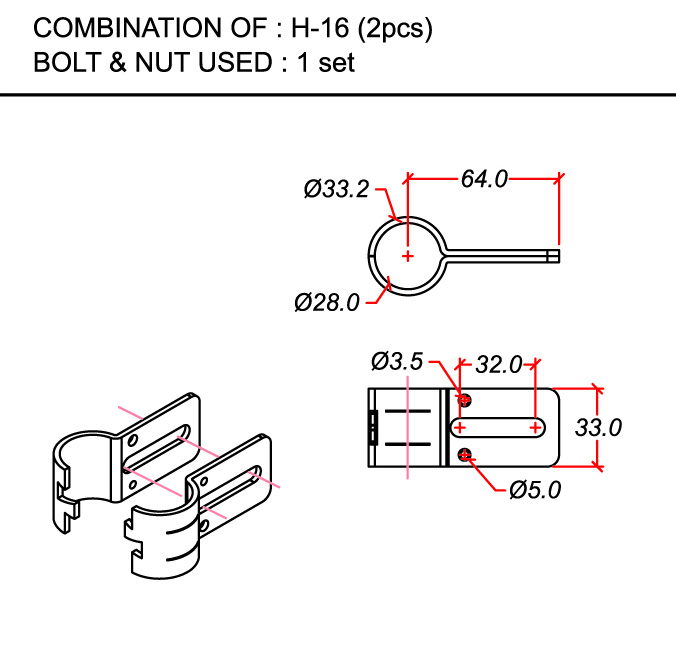 COMBINATION OF : H-16 (2pcs)
BOLT & NUT USED : 1 set

Ø33.2
64.0
Ø28.0

Ø3.5
32.0
33.0
Ø5.0